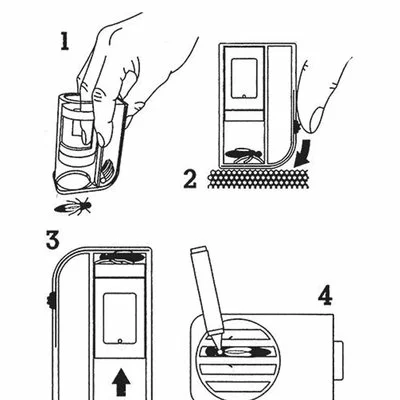 1

2

3

4